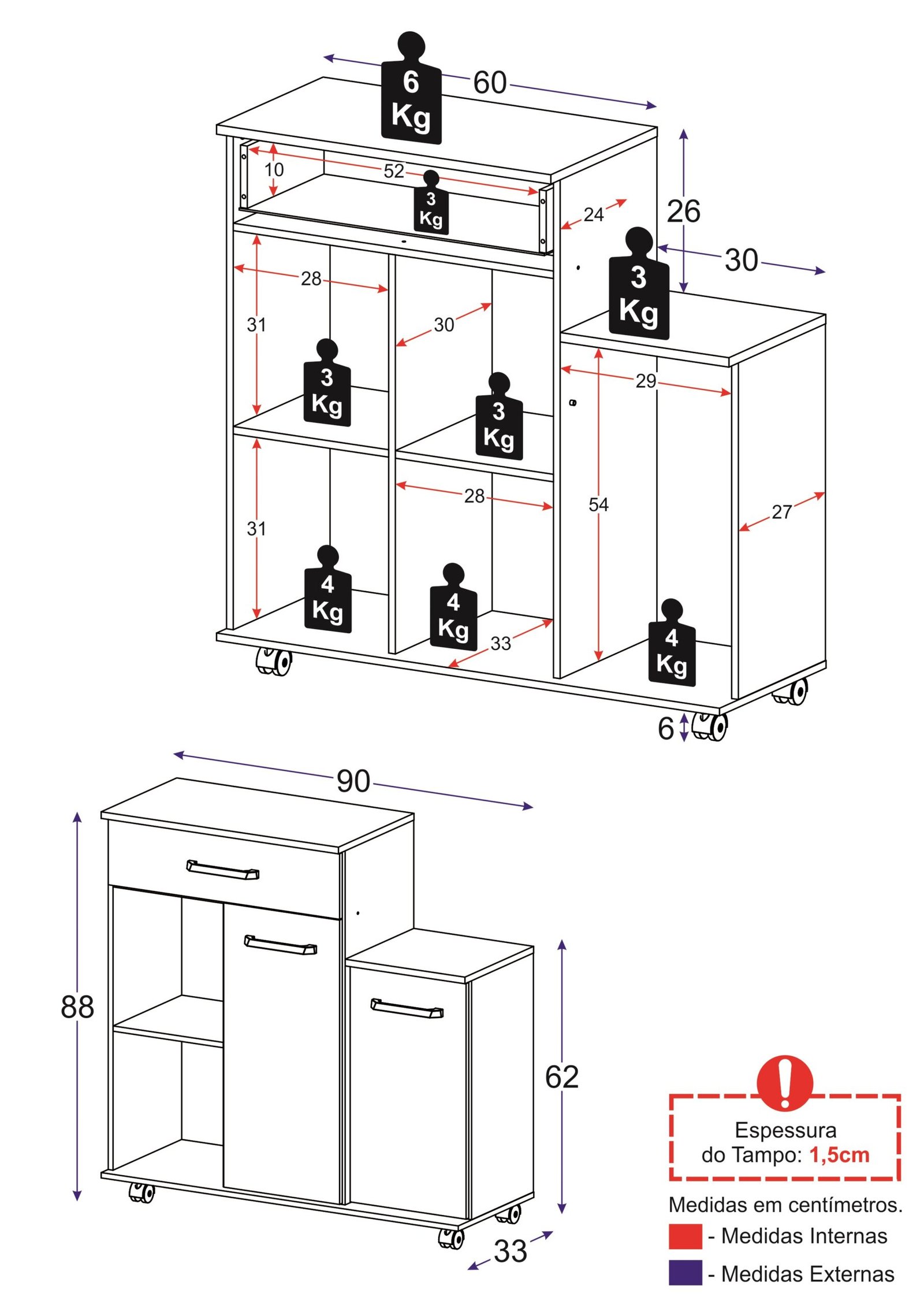 6 Kg
60
10
52
3 Kg
24
26
30
3 Kg
28
31
30
3 Kg
3 Kg
29
28
54
27
31
4 Kg
4 Kg
33
4 Kg
6
90
88
62
33
Espessura do Tampo: 1,5cm
Medidas em centímetros.
- Medidas Internas
- Medidas Externas