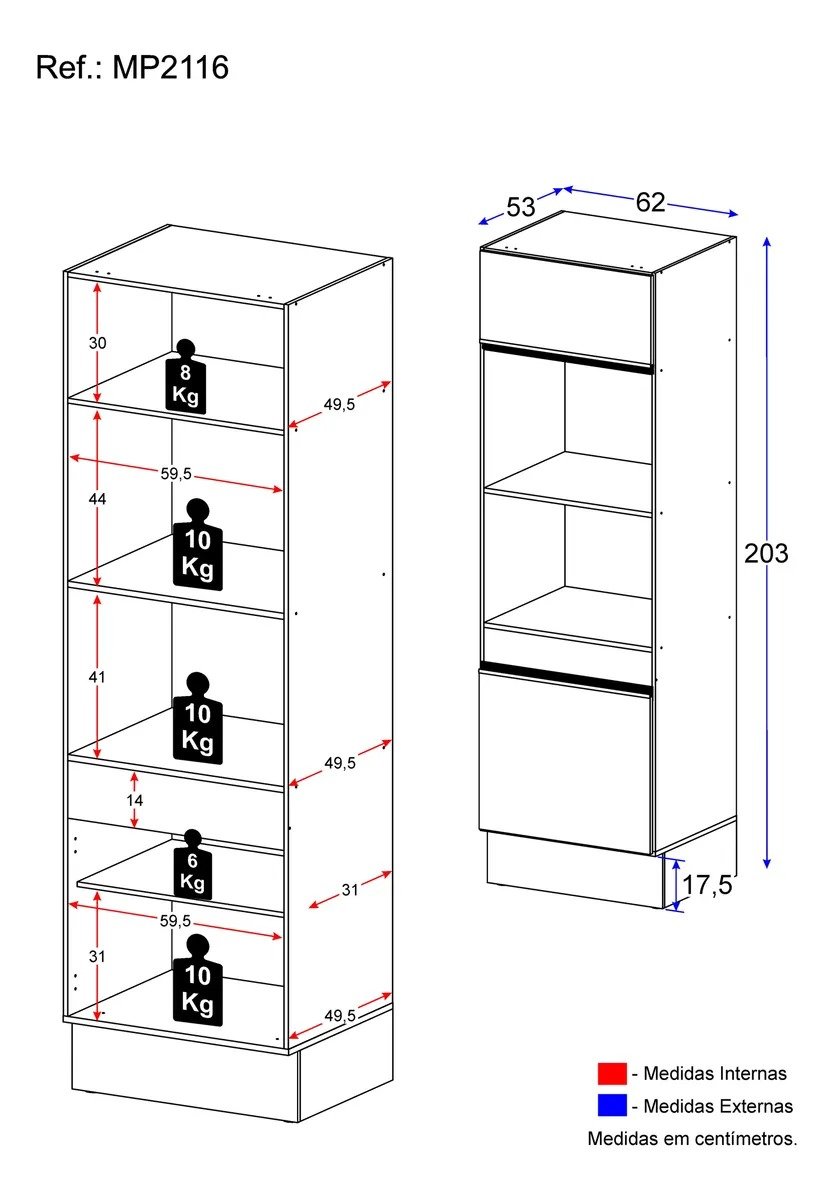 Ref.: MP2116

30

8 Kg

49,5

59,5

44

10 Kg

41

10 Kg

49,5

14

6 Kg

31

59,5

31

10 Kg

49,5

53

62

203

17,5

- Medidas Internas

- Medidas Externas

Medidas em centímetros.