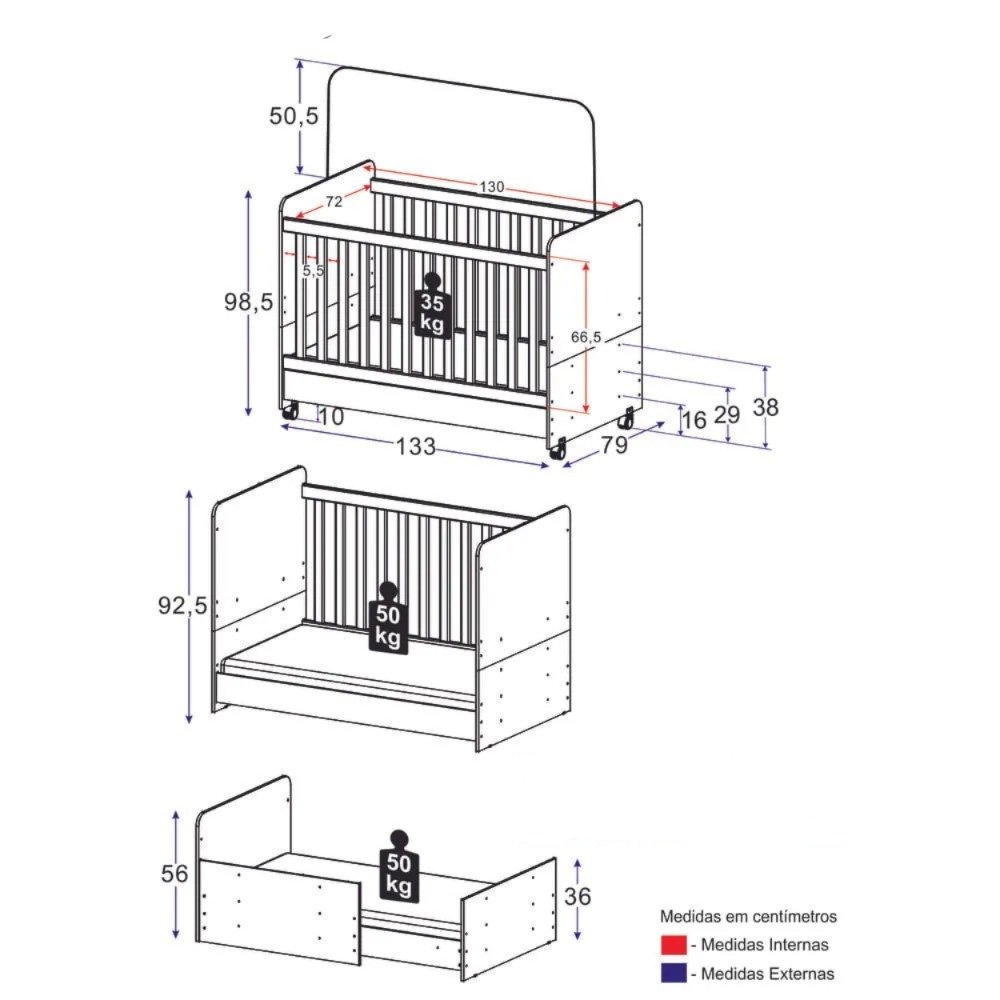 50,5

130

72

5,5

98,5

35 kg

66,5

10

133

79

16

29

38

92,5

50 kg

56

50 kg

36

Medidas em centímetros

- Medidas Internas

- Medidas Externas