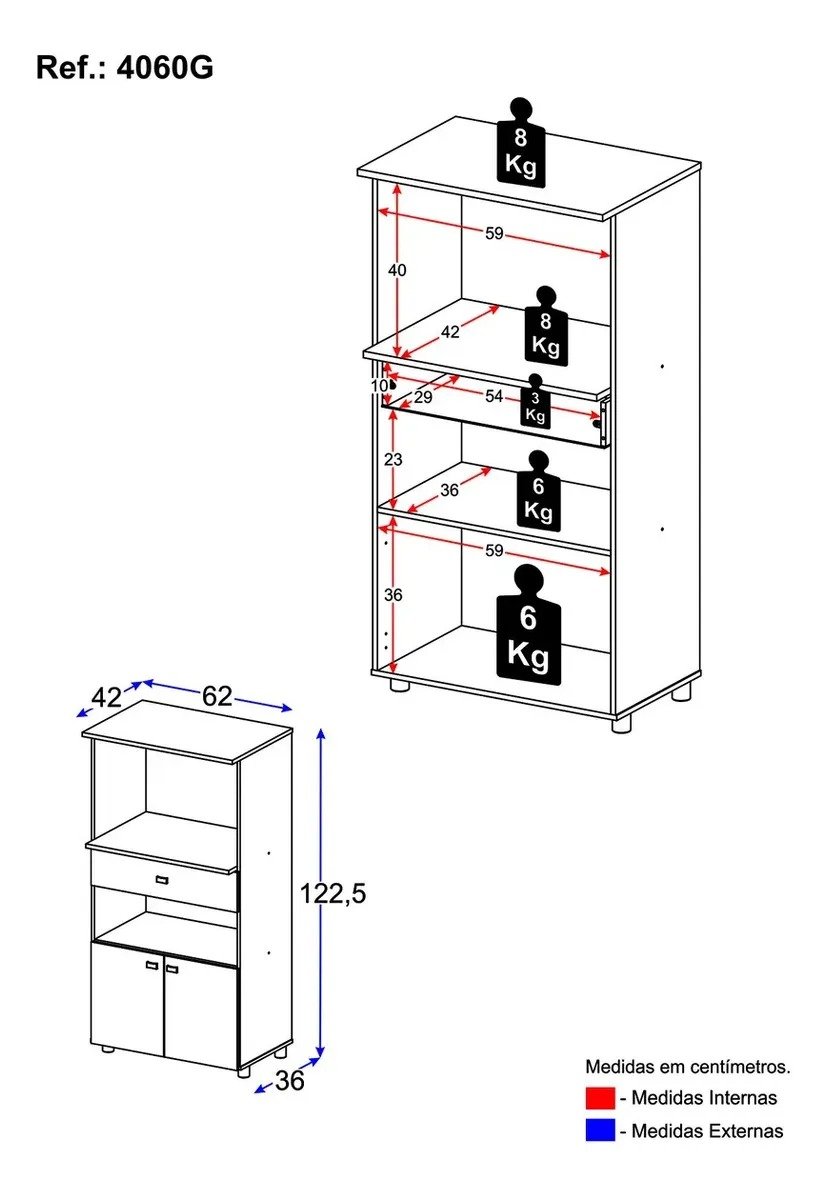 Ref.: 4060G

8 Kg

59

40

42

8 Kg

10

29

54

3 Kg

23

36

6 Kg

59

36

6 Kg

42

62

122,5

36

Medidas em centímetros.

- Medidas Internas

- Medidas Externas