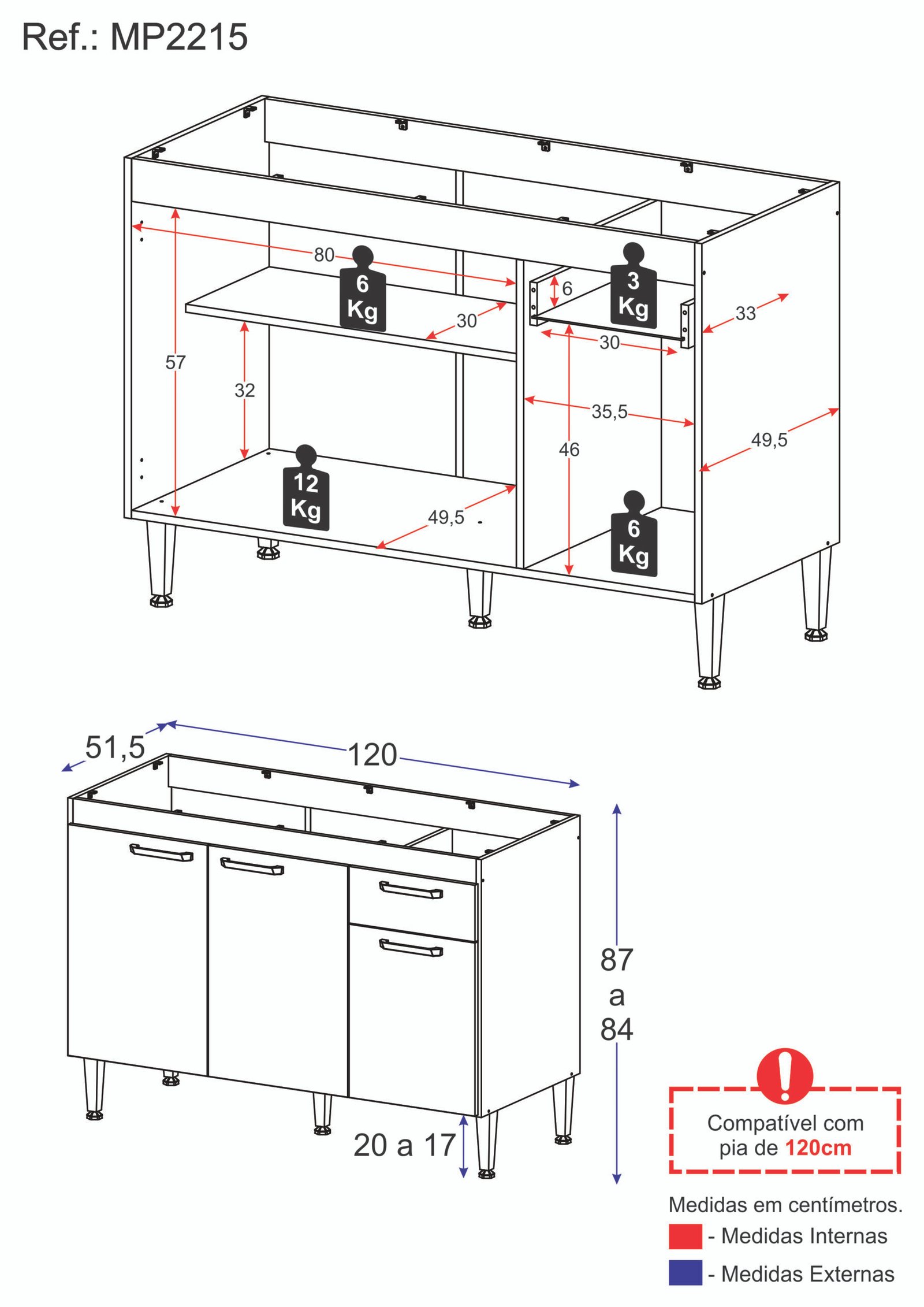 Ref.: MP2215

80
6 Kg
3 Kg
6
33
30
30
57
32
35,5
46
49,5
12 Kg
49,5
6 Kg

51,5
120
87
a
84
20 a 17

Compatível com pia de 120cm

Medidas em centímetros.
- Medidas Internas
- Medidas Externas