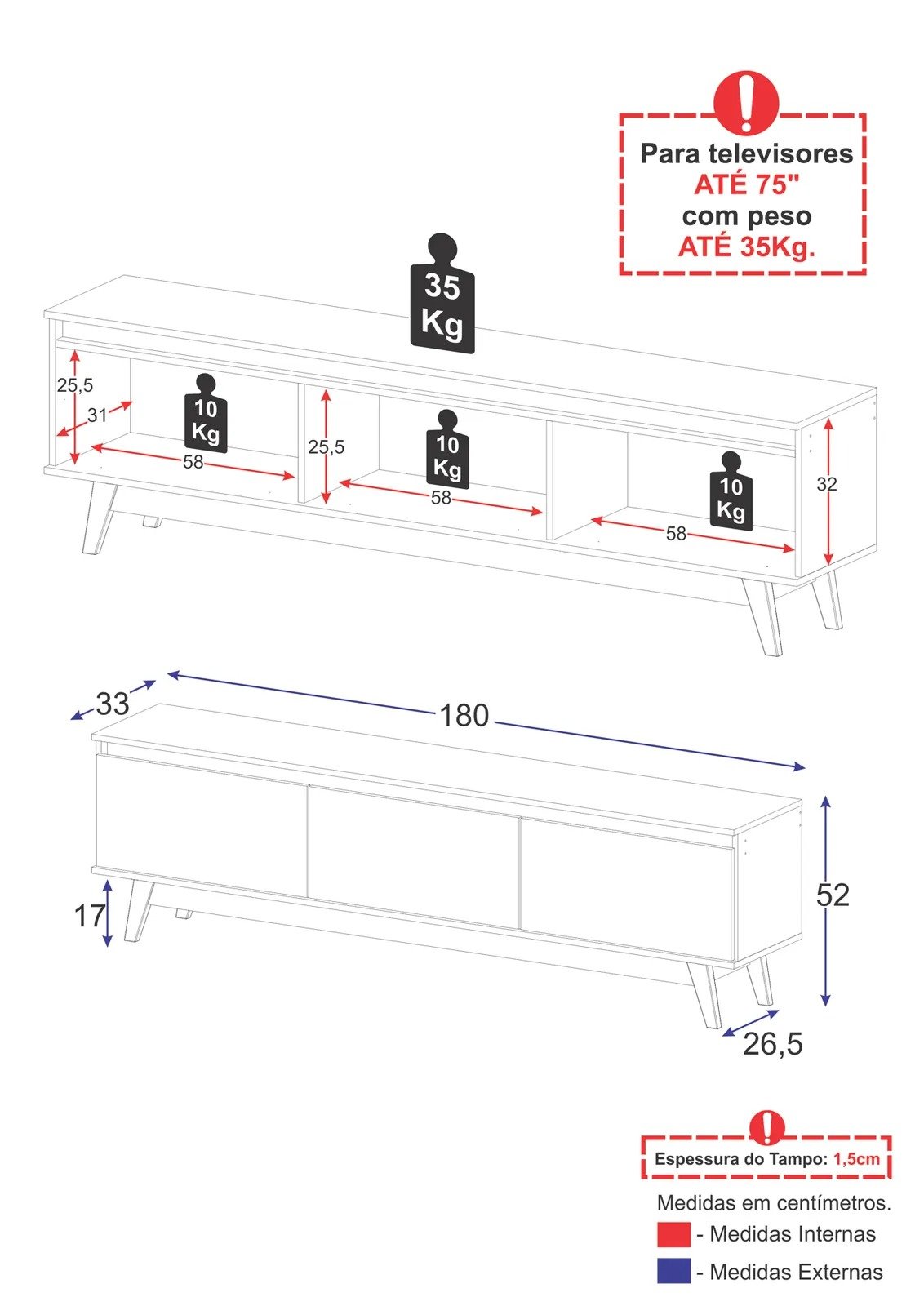 Para televisores
ATÉ 75"
com peso
ATÉ 35Kg.

35 Kg

25,5
31
10 Kg
58
25,5
10 Kg
58
10 Kg
58
32

33
180
17
52
26,5

Espessura do Tampo: 1,5cm

Medidas em centímetros.
- Medidas Internas
- Medidas Externas