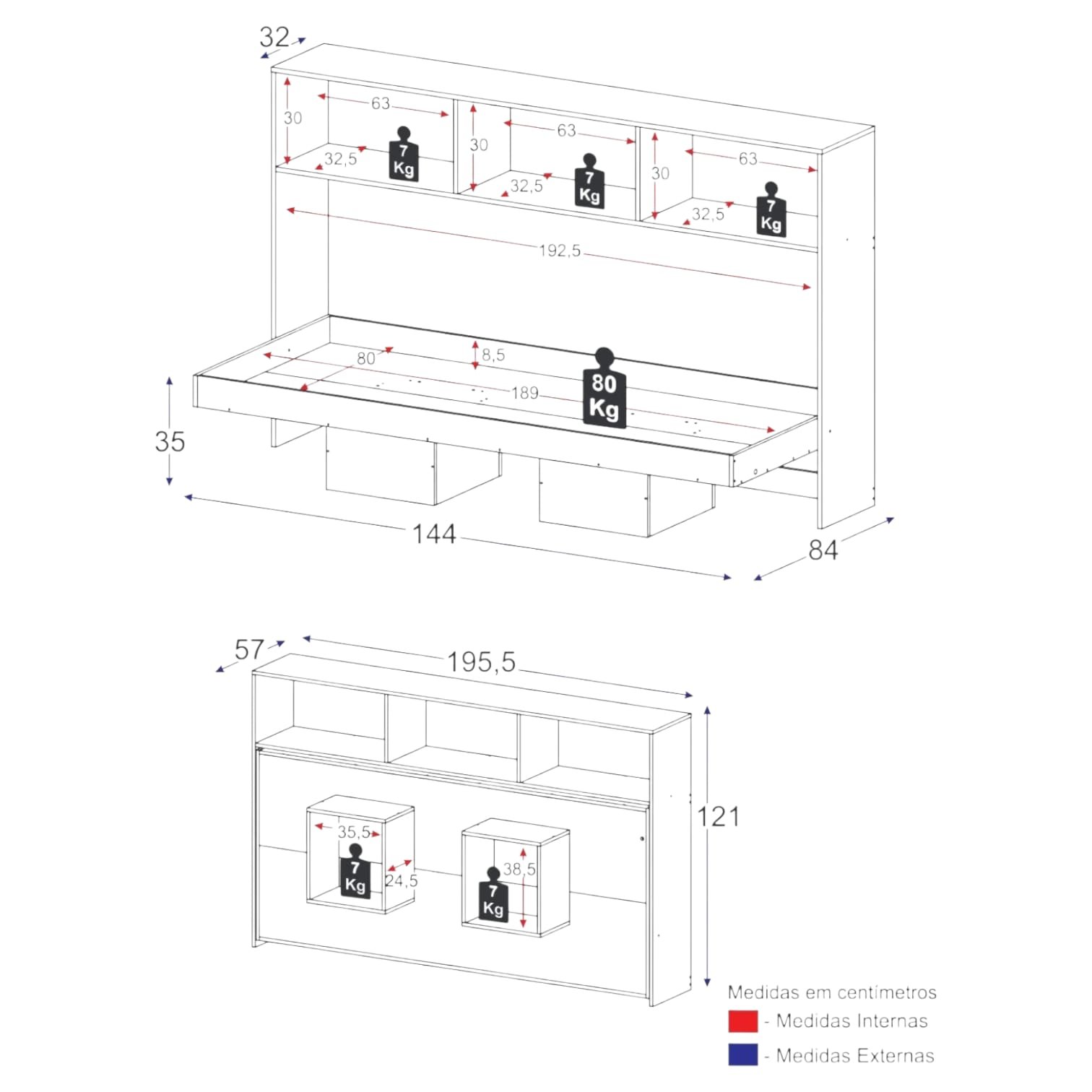 32

30
63
32,5
7 Kg

30
63
32,5
7 Kg

30
63
32,5
7 Kg

192,5

80
8,5
189
80 Kg

35
144
84

57
195,5
121

35,5
7 Kg
24,5

38,5
7 Kg

Medidas em centímetros
- Medidas Internas
- Medidas Externas