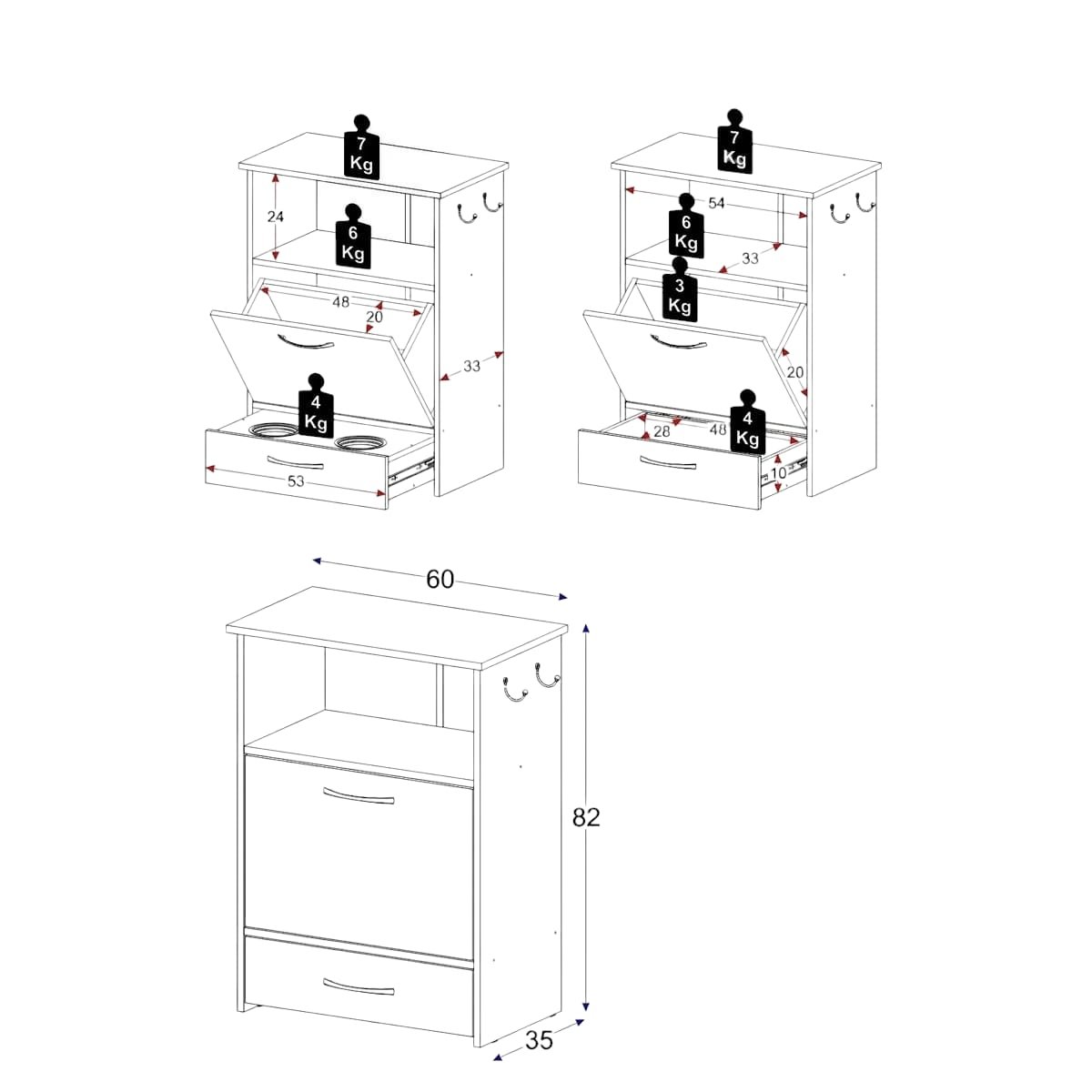 7 Kg
24
6 Kg
48
20
33
4 Kg
53

7 Kg
54
6 Kg
33
3 Kg
20
28
48
4 Kg
10

60
82
35